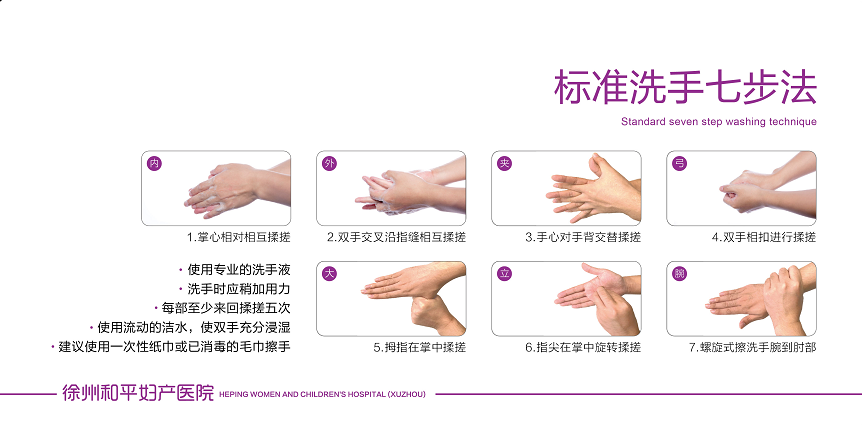 标准洗手七步法

Standard seven step washing technique

内

1.掌心相对相互揉搓

外

2.双手交叉沿指缝相互揉搓

夹

3.手心对手背交替揉搓

弓

4.双手相扣进行揉搓

• 使用专业的洗手液
• 洗手时应稍加用力
• 每部至少来回揉搓五次
• 使用流动的洁水，使双手充分浸湿
• 建议使用一次性纸巾或已消毒的毛巾擦手

大

5.拇指在掌中揉搓

立

6.指尖在掌中旋转揉搓

腕

7.螺旋式擦洗手腕到肘部

徐州和平妇产医院 HEPING WOMEN AND CHILDREN'S HOSPITAL (XUZHOU)